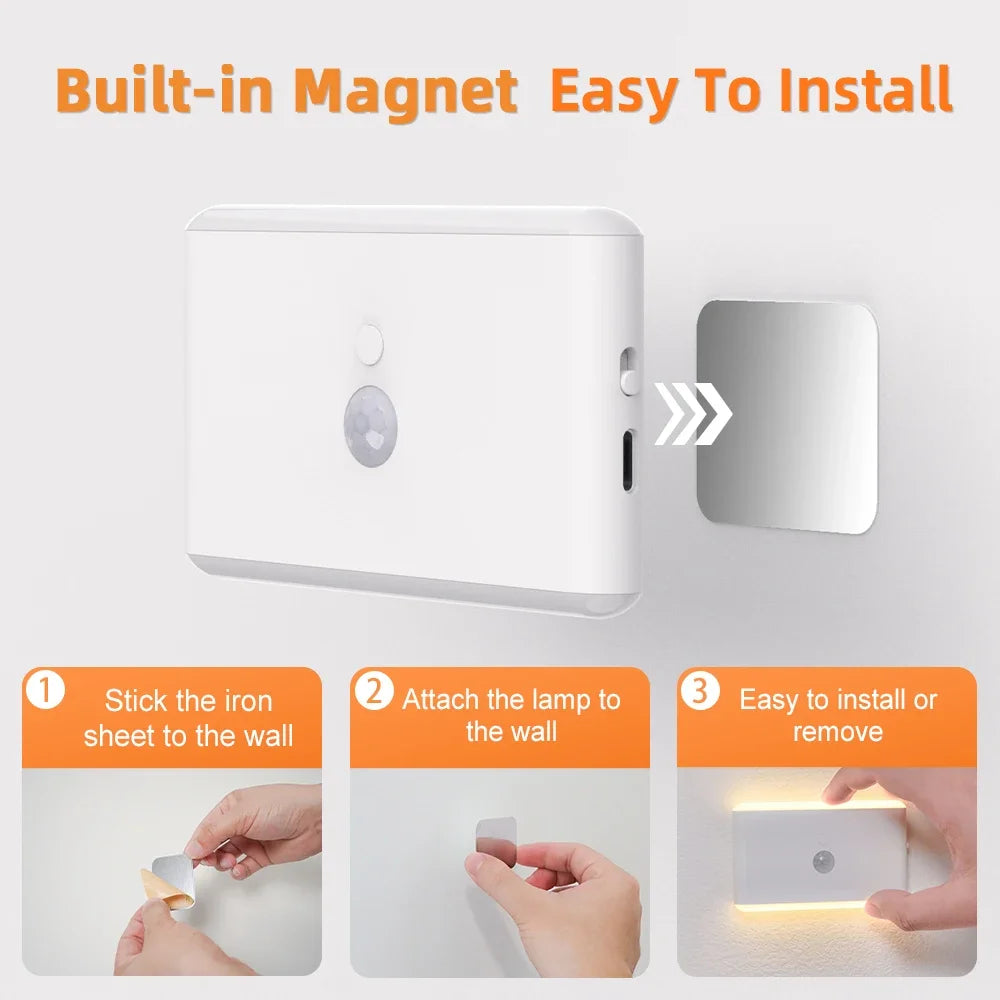 Built-in Magnet Easy To Install

1 Stick the iron sheet to the wall

2 Attach the lamp to the wall

3 Easy to install or remove