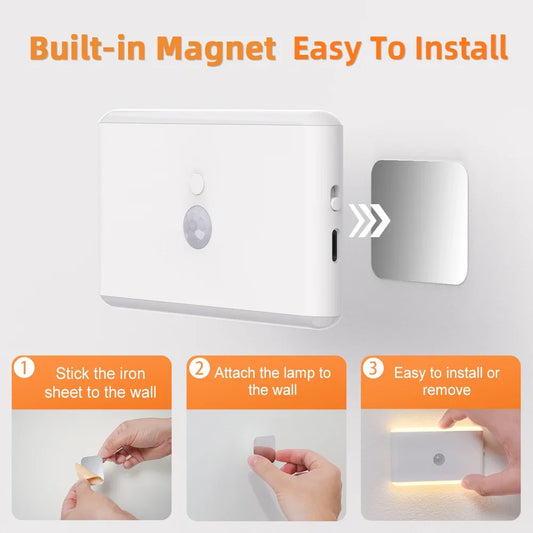 Built-in Magnet Easy To Install

1 Stick the iron sheet to the wall

2 Attach the lamp to the wall

3 Easy to install or remove