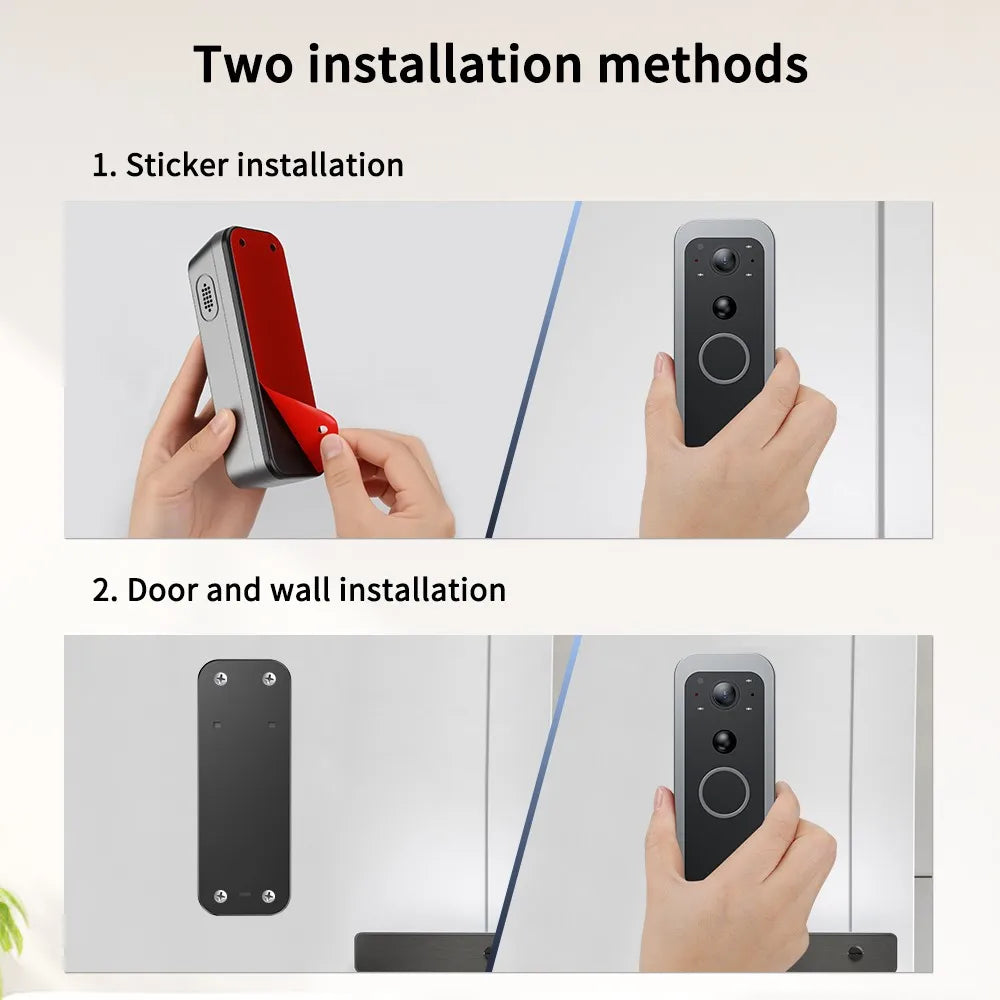 Two installation methods

1. Sticker installation

2. Door and wall installation