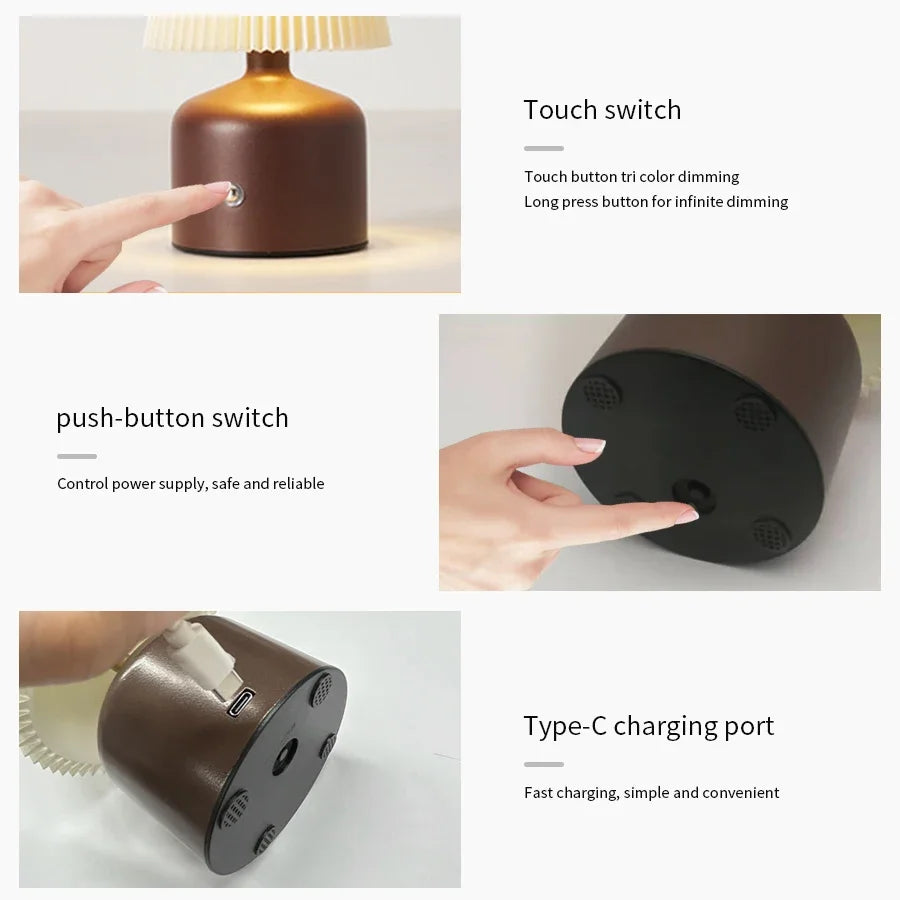 Touch switch

Touch button tri color dimming
Long press button for infinite dimming

push-button switch

Control power supply, safe and reliable

Type-C charging port

Fast charging, simple and convenient