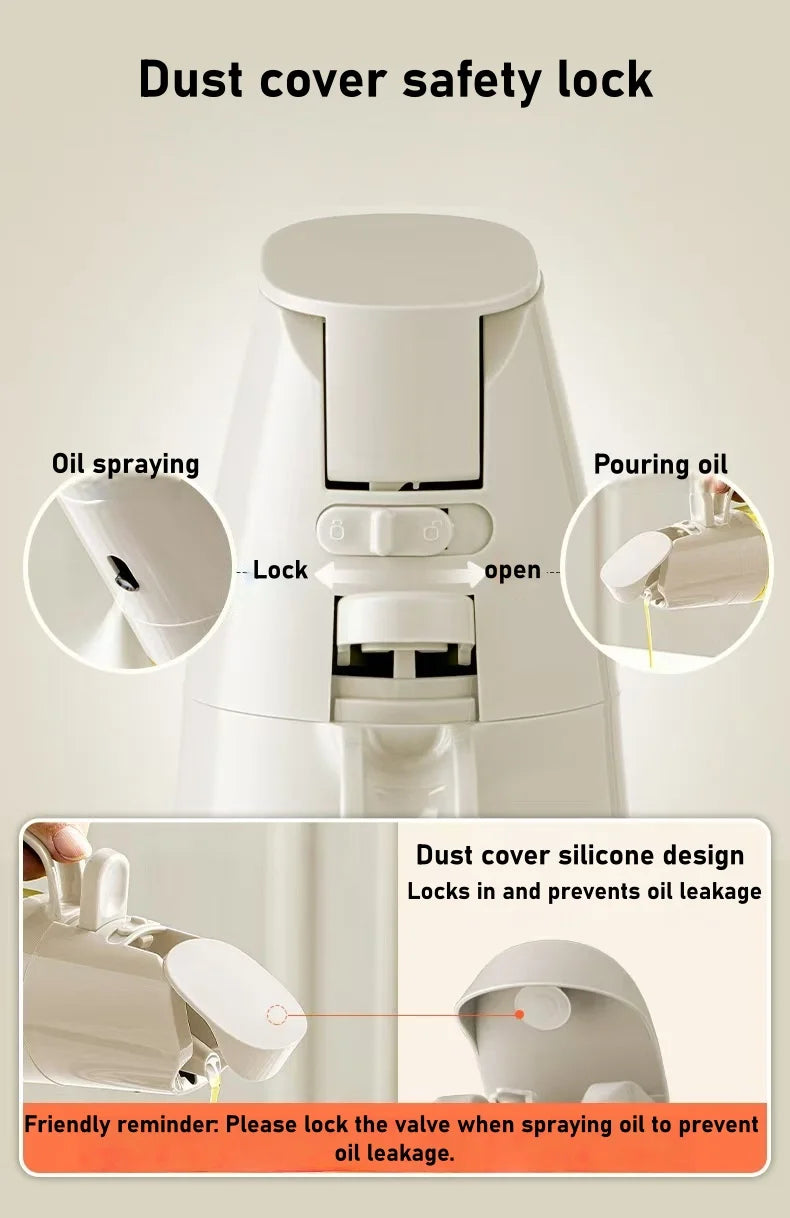 Dust cover safety lock

Oil spraying

Pouring oil

Lock

open

Dust cover silicone design

Locks in and prevents oil leakage

Friendly reminder: Please lock the valve when spraying oil to prevent oil leakage.