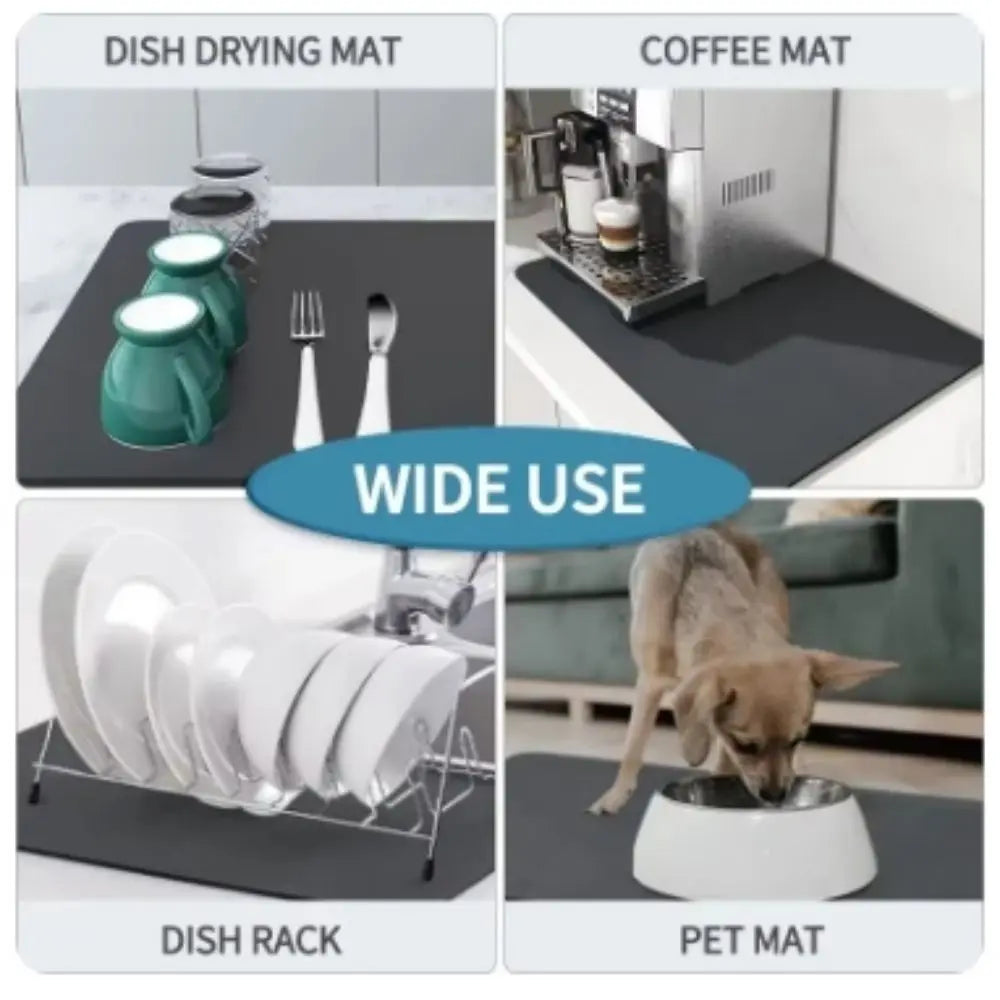 DISH DRYING MAT

COFFEE MAT

WIDE USE

DISH RACK

PET MAT