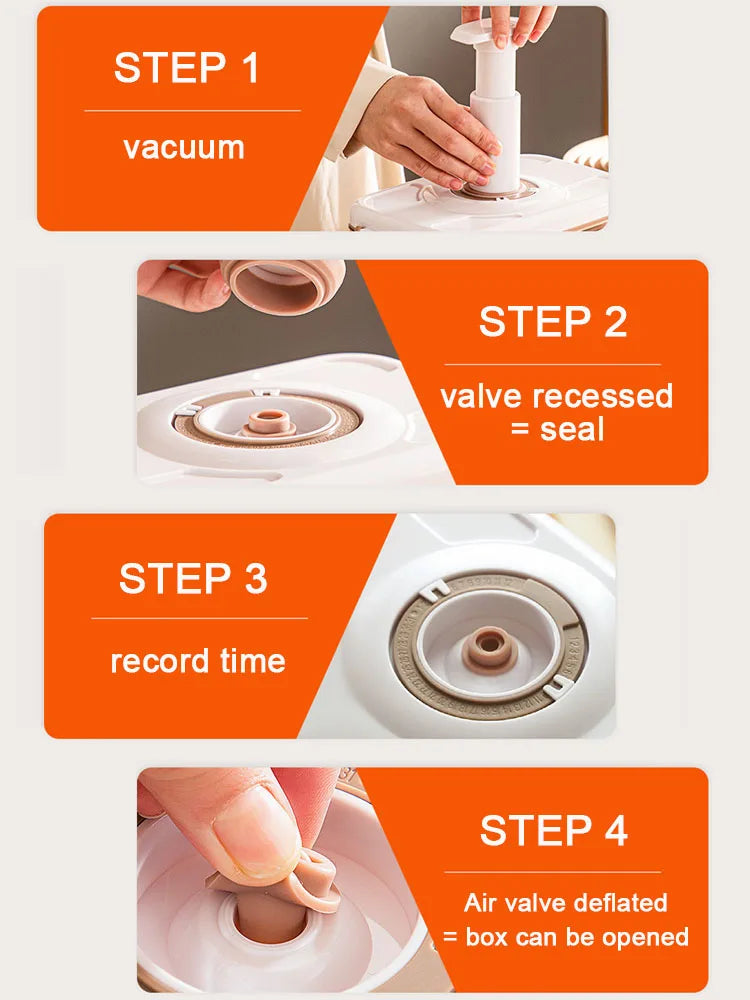 STEP 1

vacuum

STEP 2

valve recessed = seal

STEP 3

record time

STEP 4

Air valve deflated = box can be opened