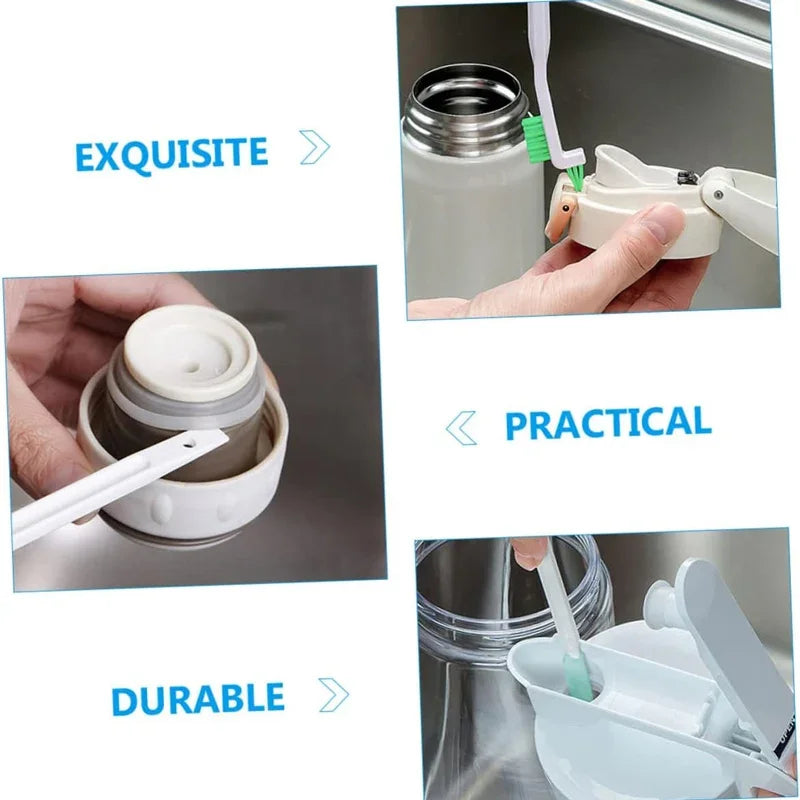 EXQUISITE

PRACTICAL

DURABLE